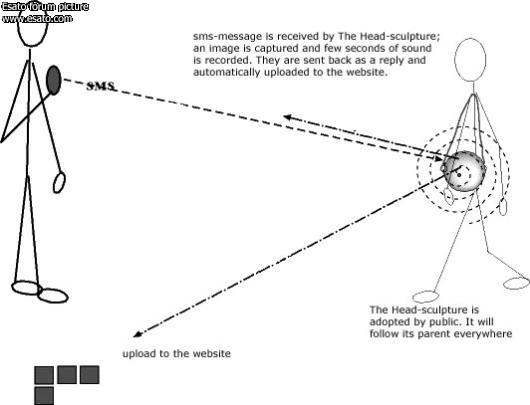 Esato forum picture
www.esato.com

sms-message is received by The Head-sculpture; an image is captured and few seconds of sound is recorded. They are sent back as a reply and automatically uploaded to the website.

SMS

The Head-sculpture is adopted by public. It will follow its parent everywhere

upload to the website